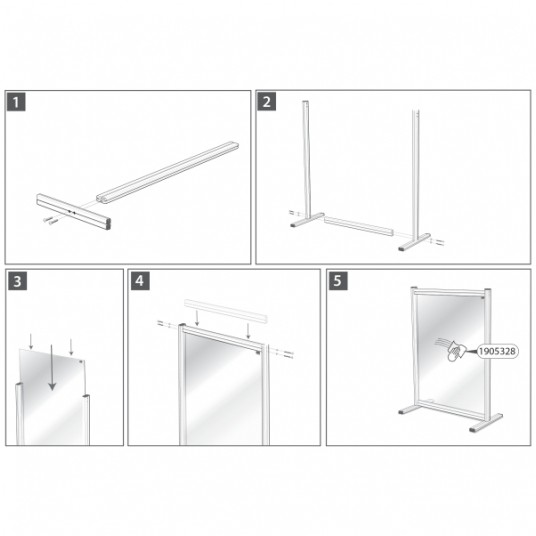 1

2

3

4

5

1905328