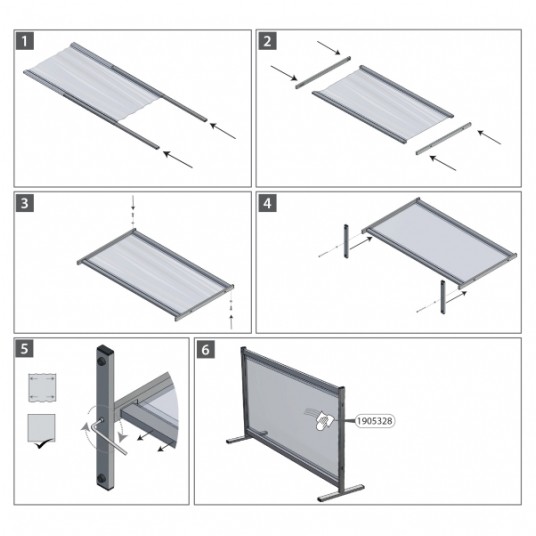 1

2

3

4

5

6

1905328