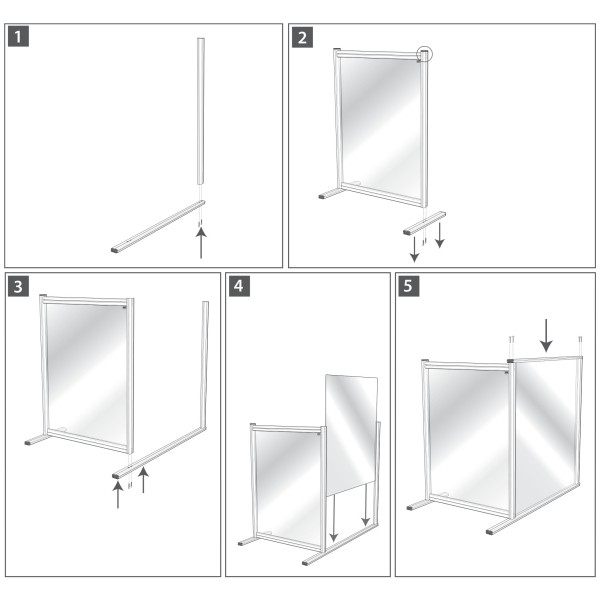 1

2

3

4

5